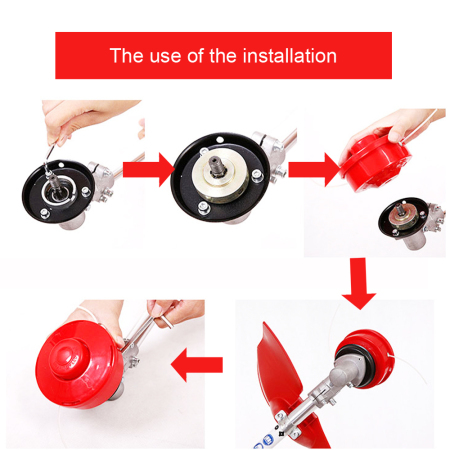 The use of the installation